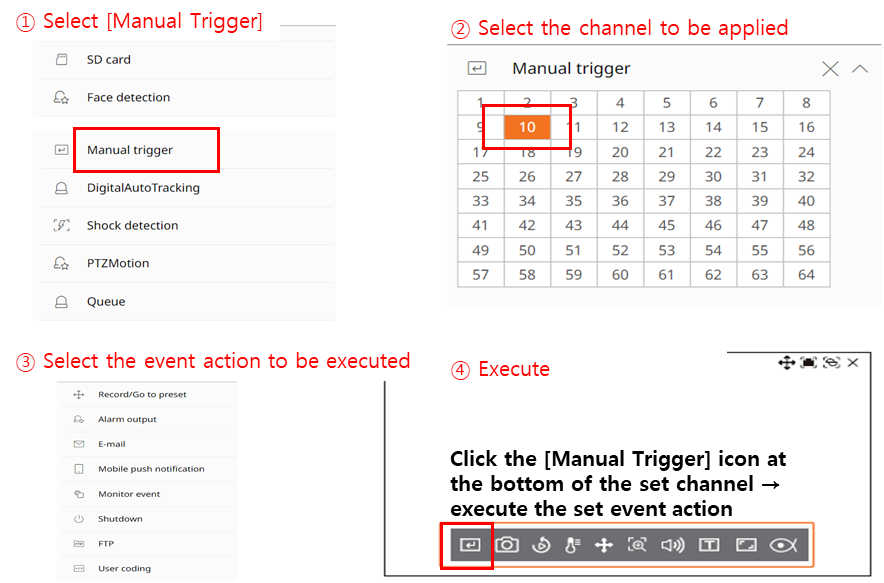 ① Select [Manual Trigger]

SD card

Face detection

Manual trigger

DigitalAutoTracking

Shock detection

PTZMotion

Queue

② Select the channel to be applied

Manual trigger

| 1 | 2 | 3 | 4 | 5 | 6 | 7 | 8 |
|---|---|---|---|---|---|---|---|
| 9 | 10 | 11 | 12 | 13 | 14 | 15 | 16 |
| 17 | 18 | 19 | 20 | 21 | 22 | 23 | 24 |
| 25 | 26 | 27 | 28 | 29 | 30 | 31 | 32 |
| 33 | 34 | 35 | 36 | 37 | 38 | 39 | 40 |
| 41 | 42 | 43 | 44 | 45 | 46 | 47 | 48 |
| 49 | 50 | 51 | 52 | 53 | 54 | 55 | 56 |
| 57 | 58 | 59 | 60 | 61 | 62 | 63 | 64 |

③ Select the event action to be executed

Record/Go to preset

Alarm output

E-mail

Mobile push notification

Monitor event

Shutdown

FTP

User coding

④ Execute

Click the [Manual Trigger] icon at the bottom of the set channel → execute the set event action