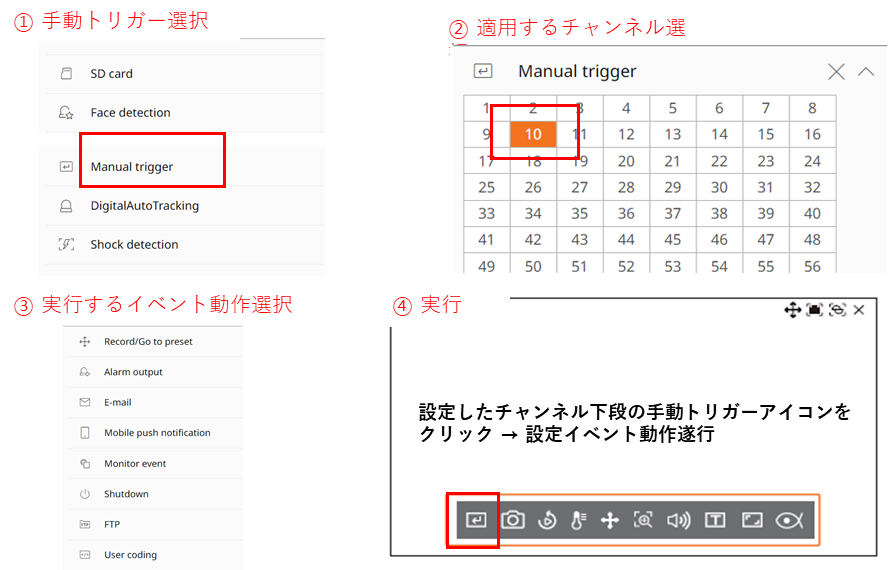 ① 手動トリガー選択

SD card
Face detection
Manual trigger
DigitalAutoTracking
Shock detection

② 適用するチャンネル選

Manual trigger

| 1 | 2 | 3 | 4 | 5 | 6 | 7 | 8 |
|---|---|---|---|---|---|---|---|
| 9 | 10 | 11 | 12 | 13 | 14 | 15 | 16 |
| 17 | 18 | 19 | 20 | 21 | 22 | 23 | 24 |
| 25 | 26 | 27 | 28 | 29 | 30 | 31 | 32 |
| 33 | 34 | 35 | 36 | 37 | 38 | 39 | 40 |
| 41 | 42 | 43 | 44 | 45 | 46 | 47 | 48 |
| 49 | 50 | 51 | 52 | 53 | 54 | 55 | 56 |

③ 実行するイベント動作選択

Record/Go to preset
Alarm output
E-mail
Mobile push notification
Monitor event
Shutdown
FTP
User coding

④ 実行

設定したチャンネル下段の手動トリガーアイコンをクリック → 設定イベント動作遂行