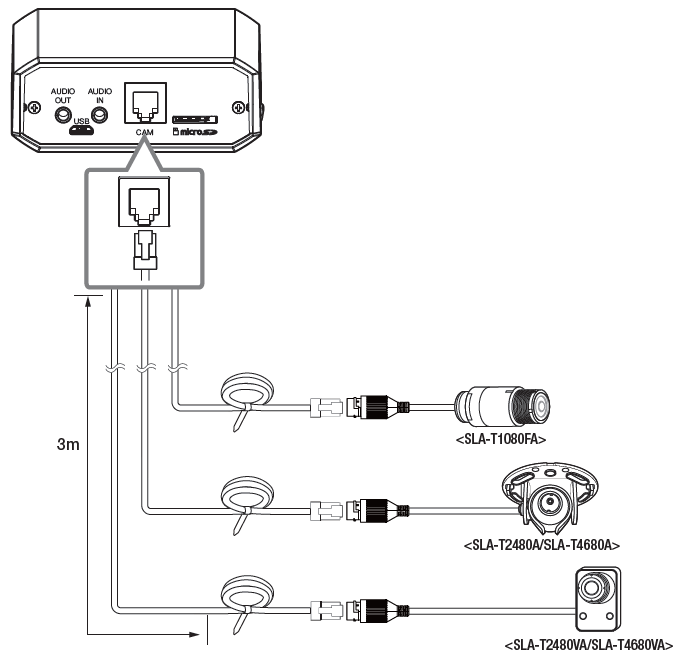 AUDIO OUT
AUDIO IN
USB
CAM
micro SD

3m

<SLA-T1080FA>

<SLA-T2480A/SLA-T4680A>

<SLA-T2480VA/SLA-T4680VA>