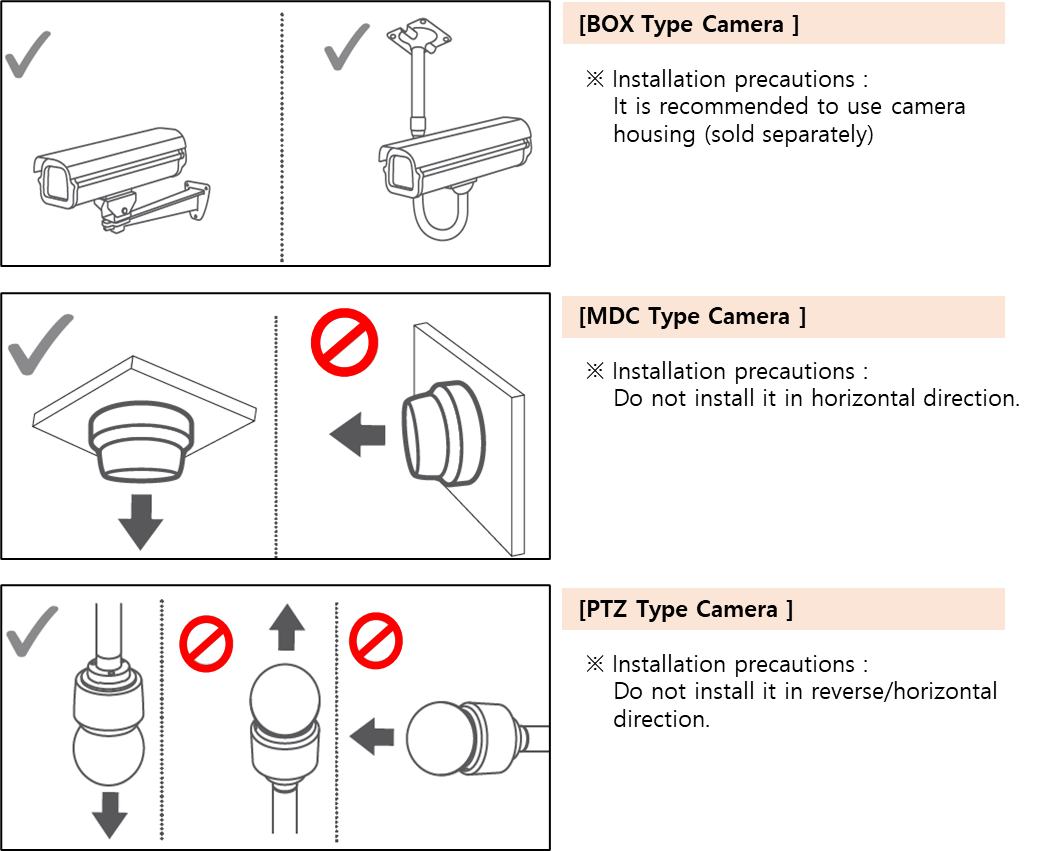 [BOX Type Camera ]

※ Installation precautions :
It is recommended to use camera housing (sold separately)

[MDC Type Camera ]

※ Installation precautions :
Do not install it in horizontal direction.

[PTZ Type Camera ]

※ Installation precautions :
Do not install it in reverse/horizontal direction.