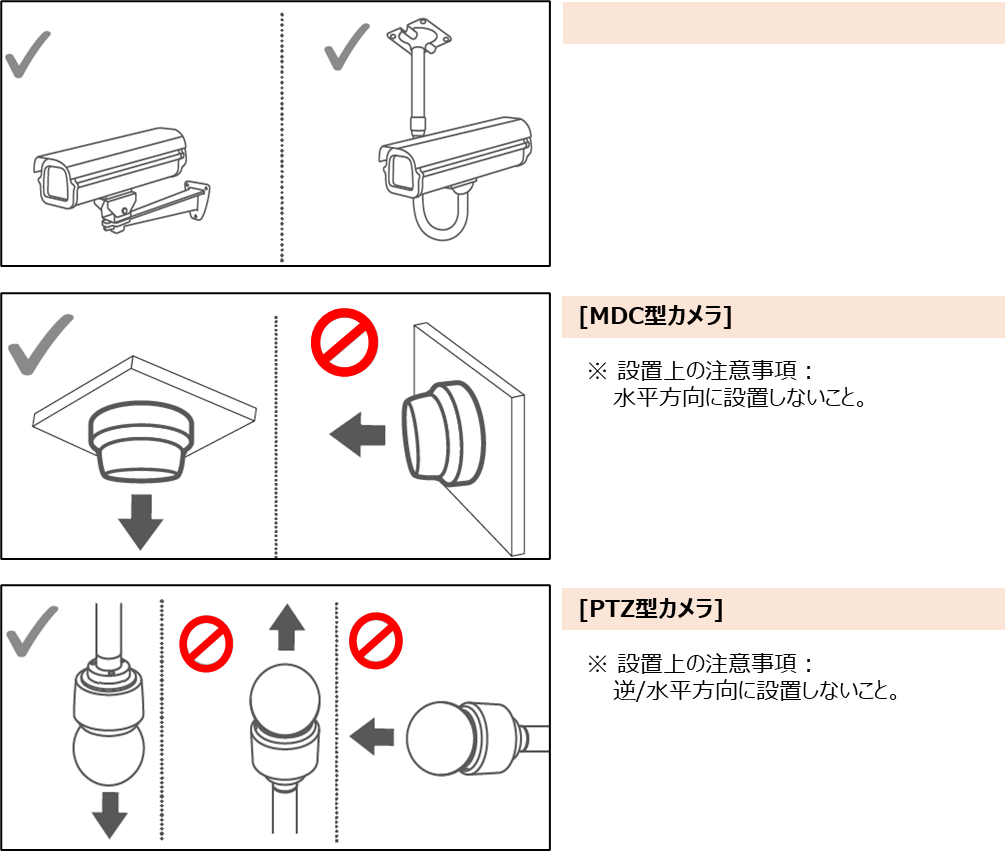 [MDC型カメラ]

※ 設置上の注意事項：
水平方向に設置しないこと。

[PTZ型カメラ]

※ 設置上の注意事項：
逆/水平方向に設置しないこと。