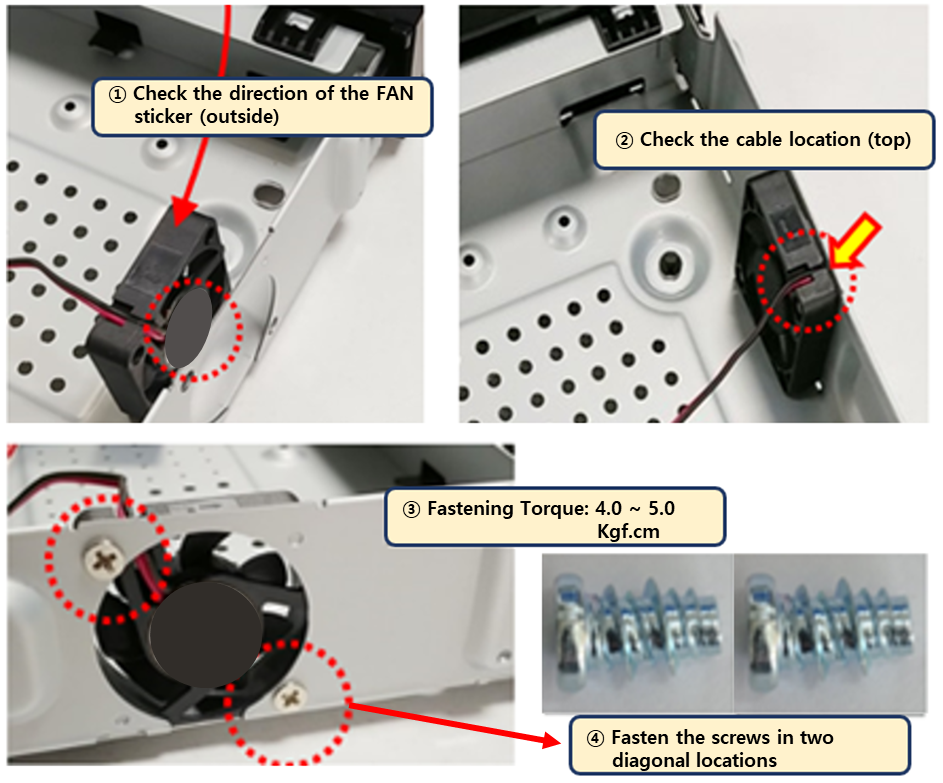 ① Check the direction of the FAN sticker (outside)

② Check the cable location (top)

③ Fastening Torque: 4.0 ~ 5.0 Kgf.cm

④ Fasten the screws in two diagonal locations