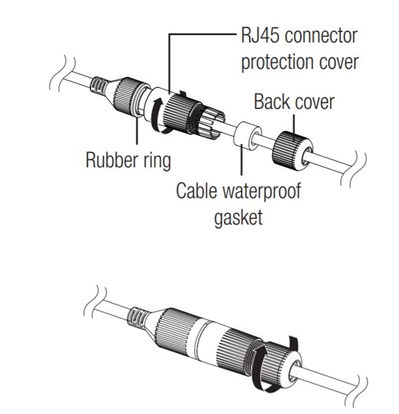 RJ45 connector protection cover

Back cover

Rubber ring

Cable waterproof gasket